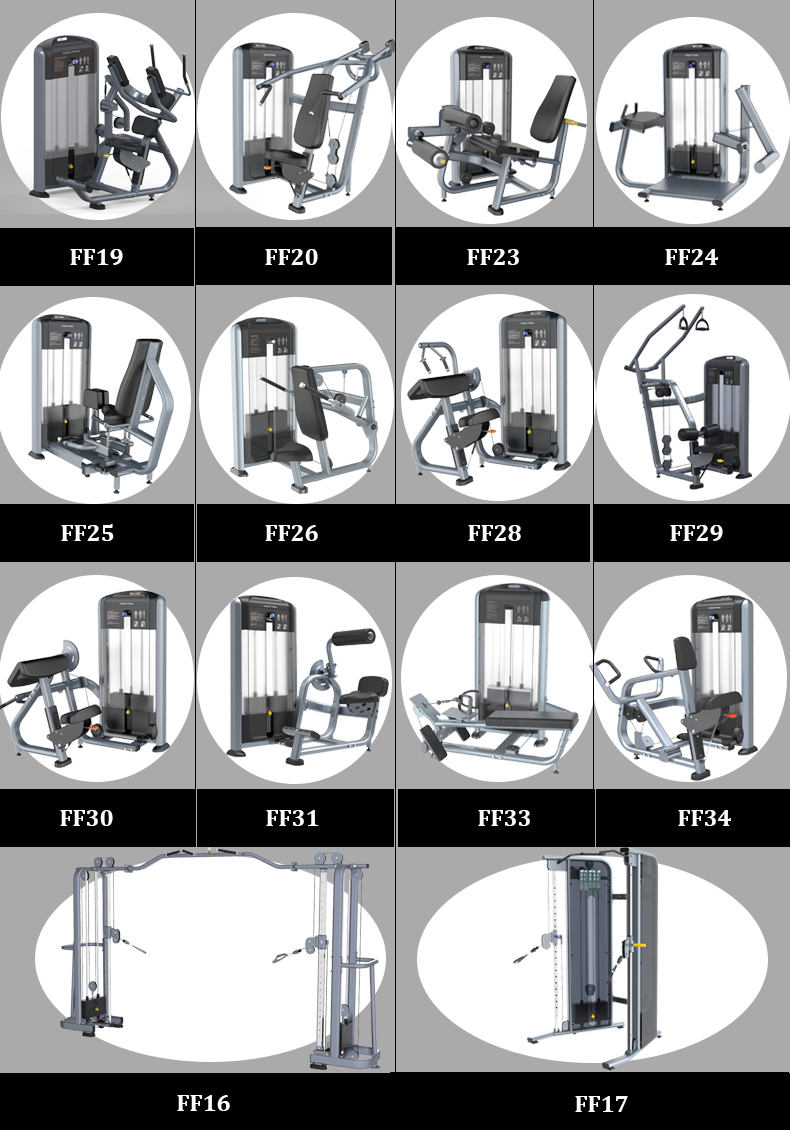 FF19

FF20

FF23

FF24

FF25

FF26

FF28

FF29

FF30

FF31

FF33

FF34

FF16

FF17